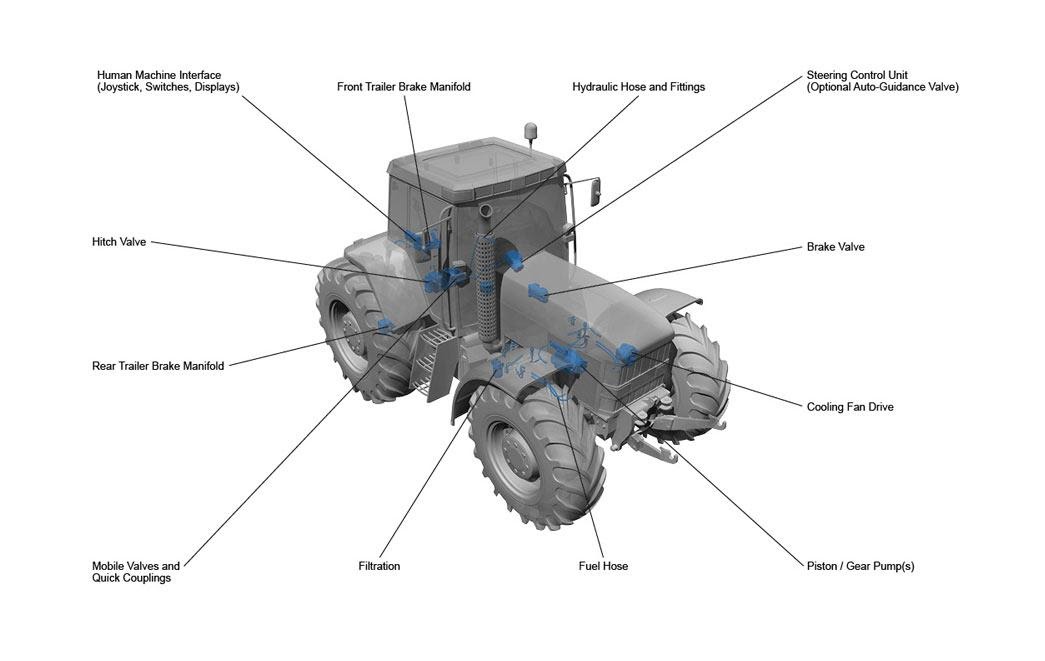 Human Machine Interface
(Joystick, Switches, Displays)

Front Trailer Brake Manifold

Hydraulic Hose and Fittings

Steering Control Unit
(Optional Auto-Guidance Valve)

Hitch Valve

Brake Valve

Rear Trailer Brake Manifold

Cooling Fan Drive

Mobile Valves and
Quick Couplings

Filtration

Fuel Hose

Piston / Gear Pump(s)